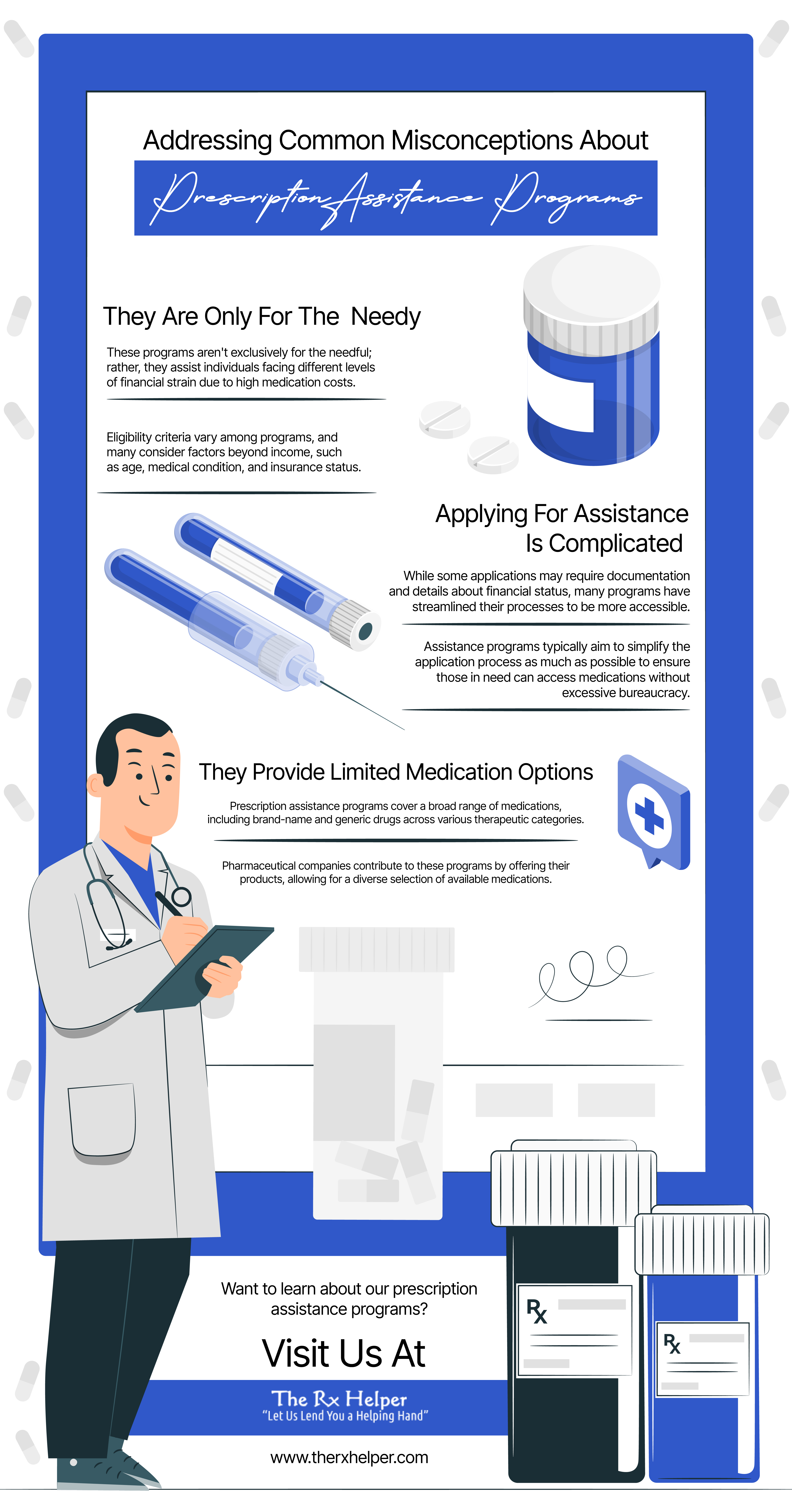 Addressing Common Misconceptions About

Prescription Assistance Programs

They Are Only For The Needy

These programs aren't exclusively for the needful; rather, they assist individuals facing different levels of financial strain due to high medication costs.

Eligibility criteria vary among programs, and many consider factors beyond income, such as age, medical condition, and insurance status.

Applying For Assistance Is Complicated

While some applications may require documentation and details about financial status, many programs have streamlined their processes to be more accessible.

Assistance programs typically aim to simplify the application process as much as possible to ensure those in need can access medications without excessive bureaucracy.

They Provide Limited Medication Options

Prescription assistance programs cover a broad range of medications, including brand-name and generic drugs across various therapeutic categories.

Pharmaceutical companies contribute to these programs by offering their products, allowing for a diverse selection of available medications.

Want to learn about our prescription assistance programs?

Visit Us At

The Rx Helper
"Let Us Lend You a Helping Hand"

www.therxhelper.com

Rx

Rx