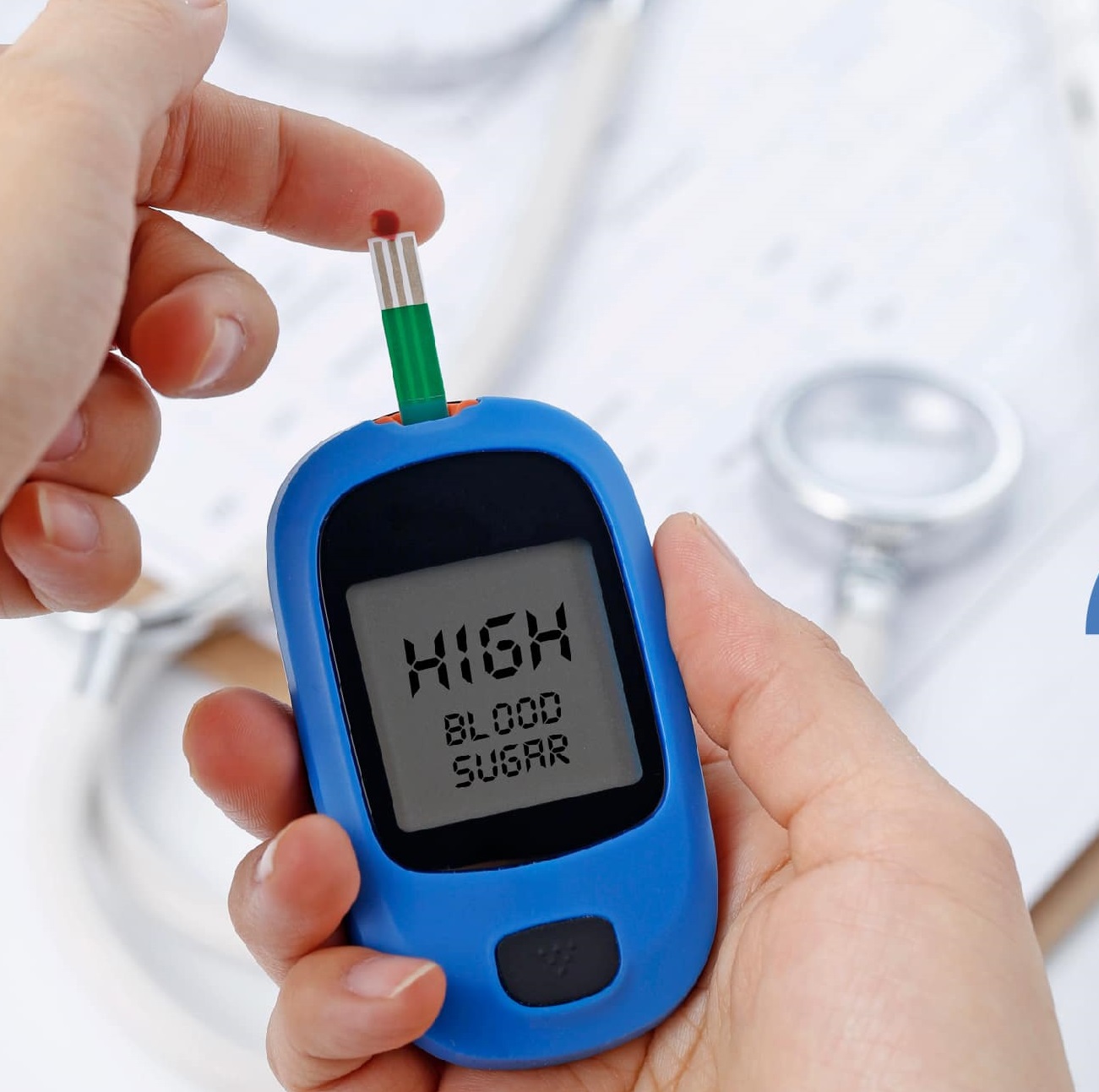 HIGH
BLOOD
SUGAR